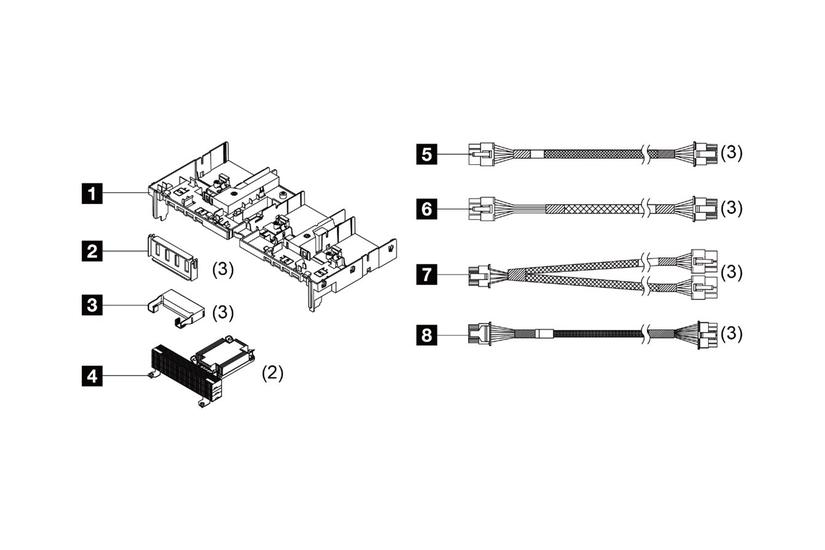 1

2 (3)

3 (3)

4 (2)

5 (3)

6 (3)

7 (3)

8 (3)