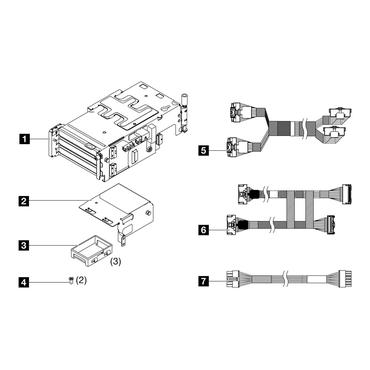 1
2
3
(3)
4
(2)
5
6
7