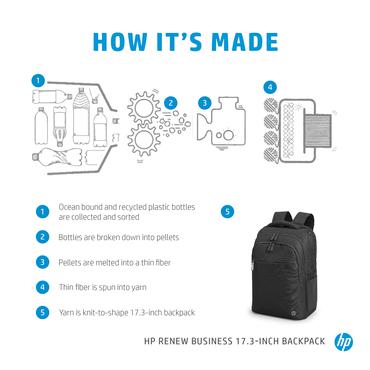 HOW IT'S MADE

1

2

3

4

1 Ocean bound and recycled plastic bottles are collected and sorted

2 Bottles are broken down into pellets

3 Pellets are melted into a thin fiber

4 Thin fiber is spun into yarn

5 Yarn is knit-to-shape 17.3-inch backpack

5

HP RENEW BUSINESS 17.3-INCH BACKPACK

hp