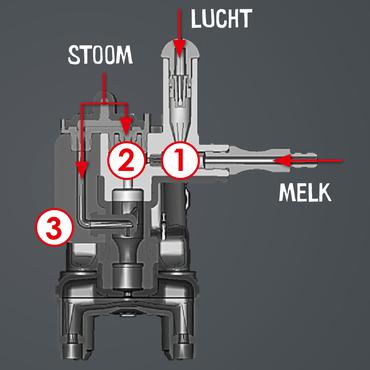 LUCHT
STOOM
2
1
MELK
3