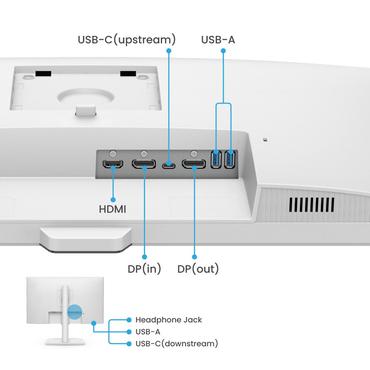 USB-C(upstream)
USB-A
HDMI
DP(in)
DP(out)
Headphone Jack
USB-A
USB-C(downstream)