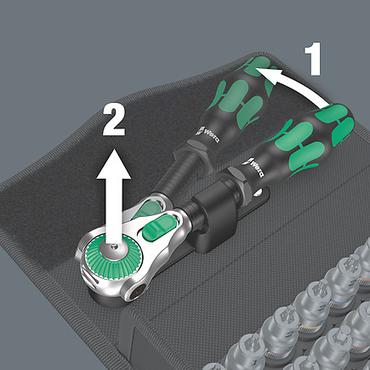 1

2

Wera

Wera