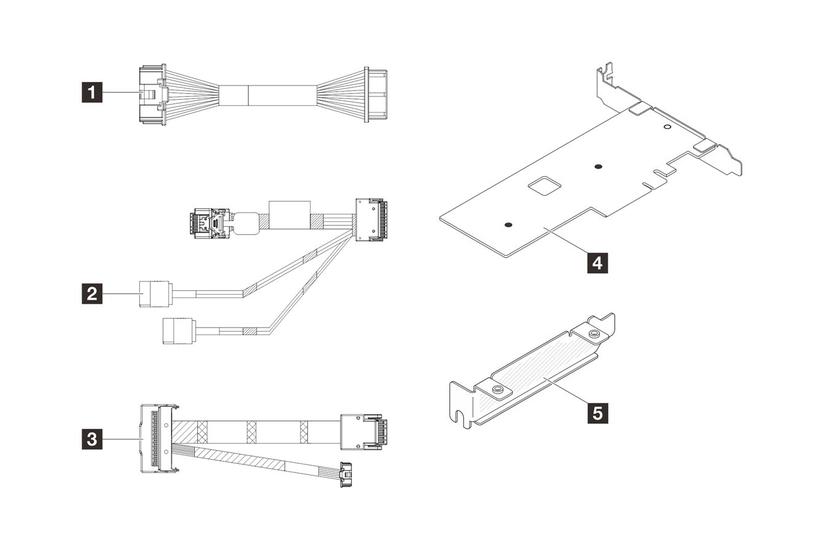 1
2
3
4
5