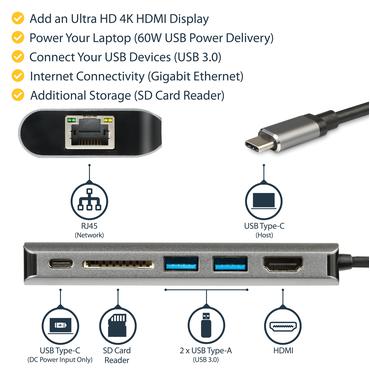 Add an Ultra HD 4K HDMI Display
Power Your Laptop (60W USB Power Delivery)
Connect Your USB Devices (USB 3.0)
Internet Connectivity (Gigabit Ethernet)
Additional Storage (SD Card Reader)

RJ45
(Network)

USB Type-C
(Host)

USB Type-C
(DC Power Input Only)

SD Card
Reader

2 x USB Type-A
(USB 3.0)

HDMI