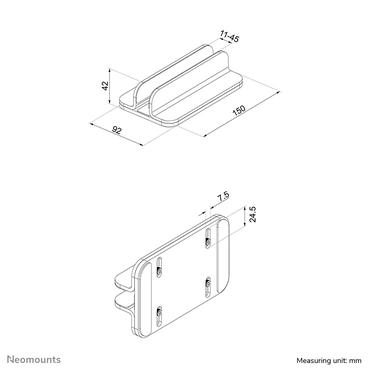 11-45
42
150
92
7.5
24.5
Neomounts
Measuring unit: mm