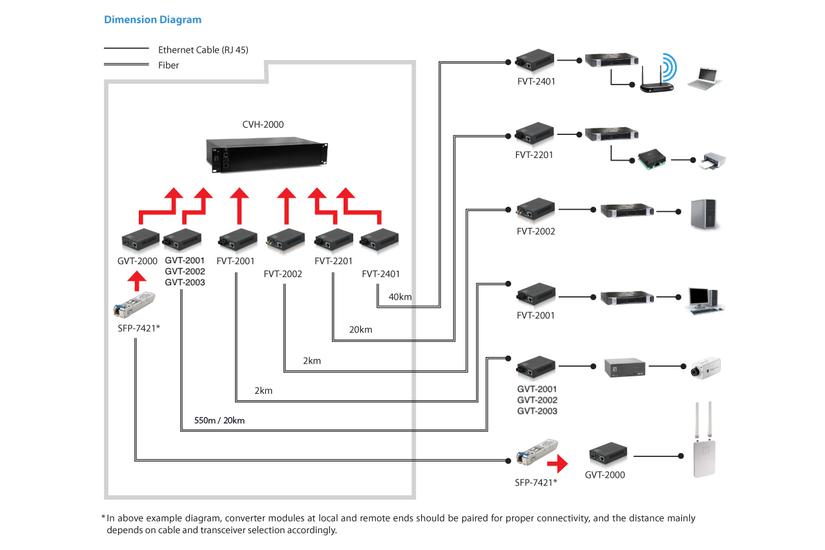 Dimension Diagram

Ethernet Cable (RJ 45)
Fiber

CVH-2000

GVT-2000
GVT-2001
GVT-2002
GVT-2003
FVT-2001
FVT-2002
FVT-2201
FVT-2401

SFP-7421*

40km
20km
2km
2km
550m / 20km

FVT-2401
FVT-2201
FVT-2002
FVT-2001
GVT-2001
GVT-2002
GVT-2003
SFP-7421*
GVT-2000

*In above example diagram, converter modules at local and remote ends should be paired for proper connectivity, and the distance mainly depends on cable and transceiver selection accordingly.