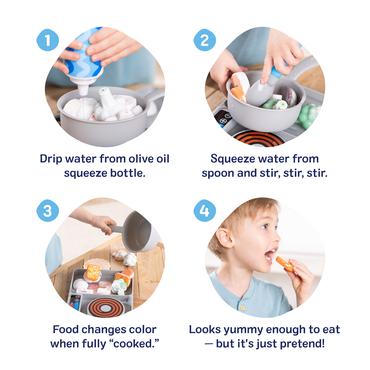 1

Drip water from olive oil squeeze bottle.

2

Squeeze water from spoon and stir, stir, stir.

3

Food changes color when fully “cooked.”

4

Looks yummy enough to eat — but it's just pretend!