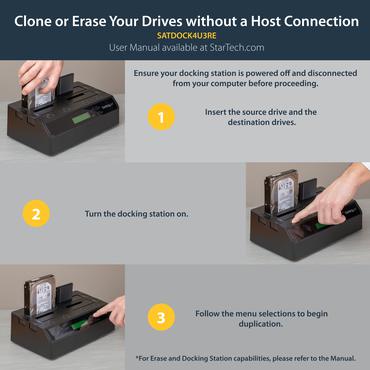 Clone or Erase Your Drives without a Host Connection
SATDOCK4U3RE
User Manual available at StarTech.com

Ensure your docking station is powered off and disconnected from your computer before proceeding.

1 Insert the source drive and the destination drives.

2 Turn the docking station on.

3 Follow the menu selections to begin duplication.

*For Erase and Docking Station capabilities, please refer to the Manual.