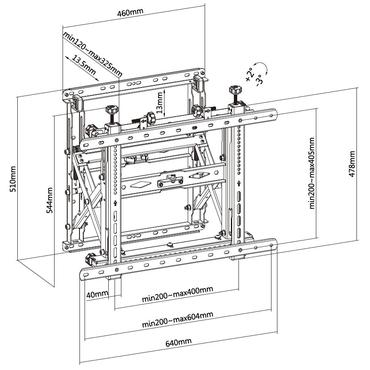 460mm
min120~max325mm
13.5mm
+2°
-3°
13mm
510mm
544mm
min200~max405mm
478mm
40mm
min200~max400mm
min200~max604mm
640mm