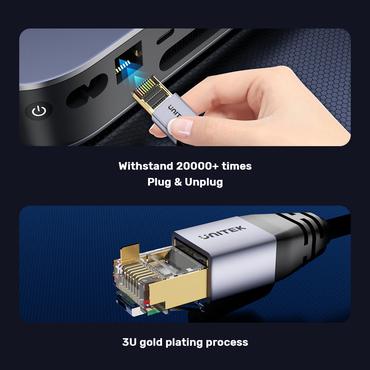 UNITEK

Withstand 20000+ times
Plug & Unplug

UNITEK

3U gold plating process