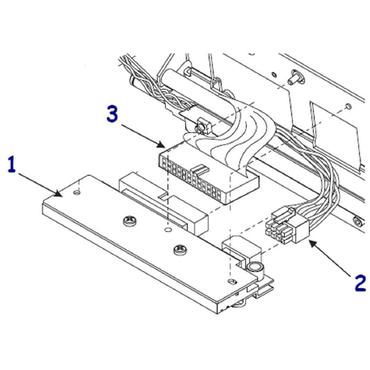 3
1
2