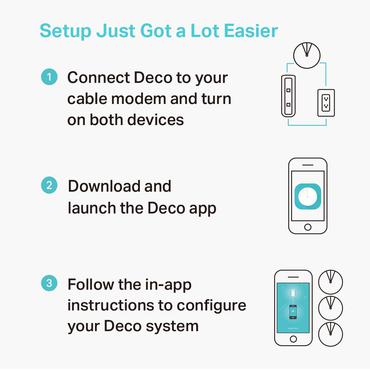 Setup Just Got a Lot Easier

1 Connect Deco to your cable modem and turn on both devices

2 Download and launch the Deco app

3 Follow the in-app instructions to configure your Deco system