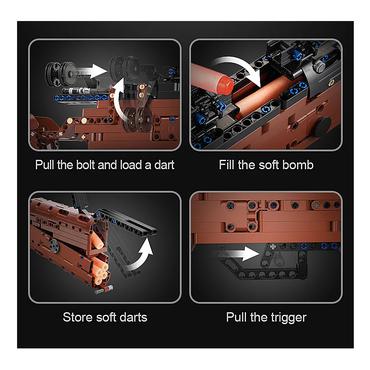 Pull the bolt and load a dart

Fill the soft bomb

Store soft darts

Pull the trigger