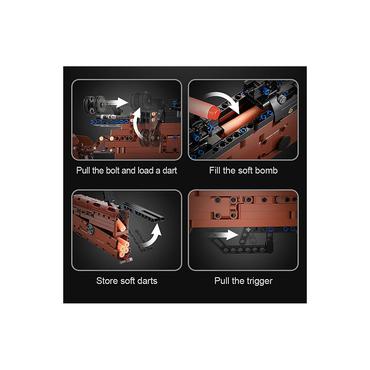 Pull the bolt and load a dart

Fill the soft bomb

Store soft darts

Pull the trigger