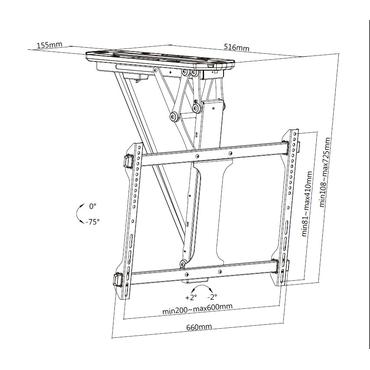 155mm
516mm
min108~max725mm
min81~max410mm
0°
-75°
+2°
-2°
min200~max600mm
660mm