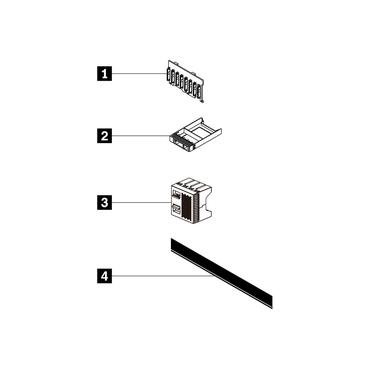 1

2

3

4