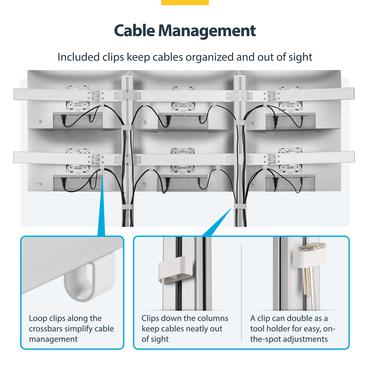 Cable Management

Included clips keep cables organized and out of sight

Loop clips along the crossbars simplify cable management

Clips down the columns keep cables neatly out of sight

A clip can double as a tool holder for easy, on-the-spot adjustments