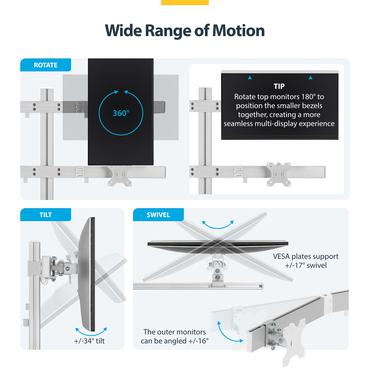 Wide Range of Motion

ROTATE

360°

TIP
Rotate top monitors 180° to position the smaller bezels together, creating a more seamless multi-display experience

TILT

+/-34° tilt

SWIVEL

VESA plates support +/-17° swivel

The outer monitors can be angled +/-16°