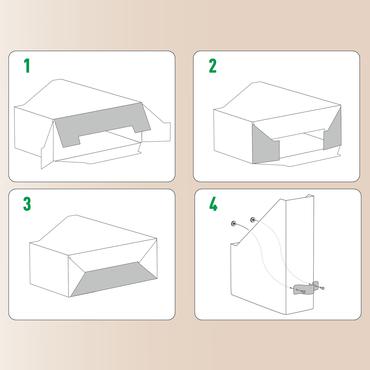 1

2

3

4