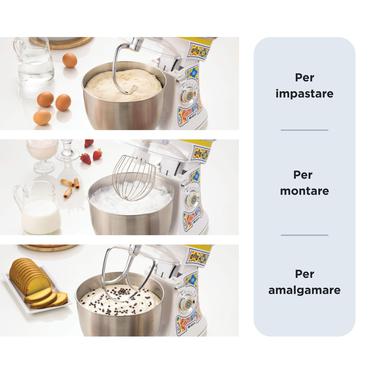 Per impastare

Per montare

Per amalgamare