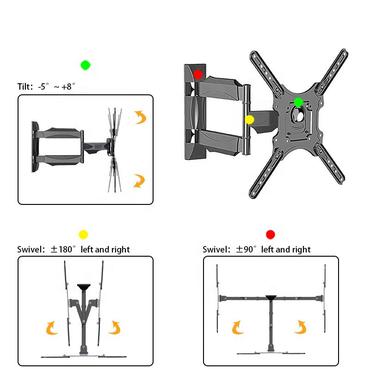 Tilt: -5° ~ +8°

Swivel: ±180° left and right

Swivel: ±90° left and right