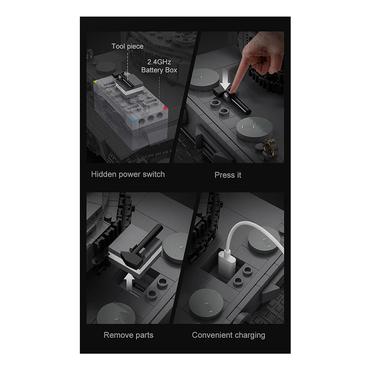 Tool piece

2.4GHz Battery Box

Hidden power switch

Press it

Remove parts

Convenient charging