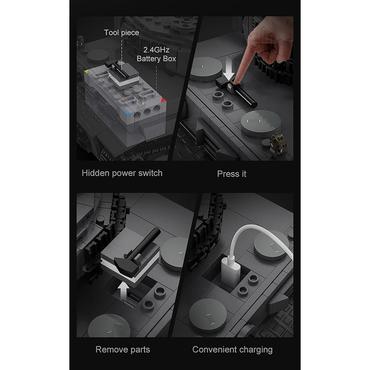 Tool piece

2.4GHz
Battery Box

Hidden power switch

Press it

Remove parts

Convenient charging