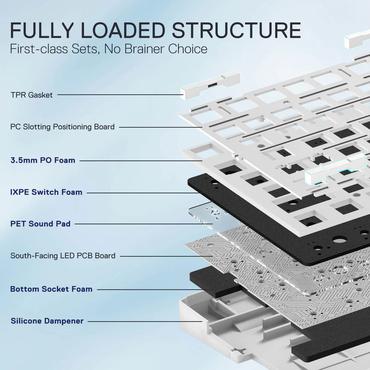 FULLY LOADED STRUCTURE
First-class Sets, No Brainer Choice

TPR Gasket

PC Slotting Positioning Board

3.5mm PO Foam

IXPE Switch Foam

PET Sound Pad

South-Facing LED PCB Board

Bottom Socket Foam

Silicone Dampener