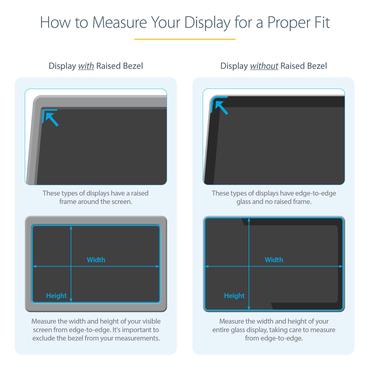 How to Measure Your Display for a Proper Fit

Display with Raised Bezel

These types of displays have a raised frame around the screen.

Width

Height

Measure the width and height of your visible screen from edge-to-edge. It's important to exclude the bezel from your measurements.

Display without Raised Bezel

These types of displays have edge-to-edge glass and no raised frame.

Width

Height

Measure the width and height of your entire glass display, taking care to measure from edge-to-edge.