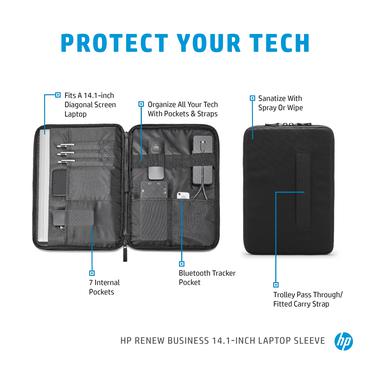 PROTECT YOUR TECH

Fits A 14.1-inch Diagonal Screen Laptop

Organize All Your Tech With Pockets & Straps

Sanatize With Spray Or Wipe

7 Internal Pockets

Bluetooth Tracker Pocket

Trolley Pass Through/ Fitted Carry Strap

HP RENEW BUSINESS 14.1-INCH LAPTOP SLEEVE

hp