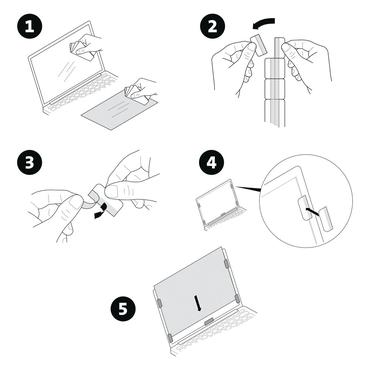 1

2

3

4

5