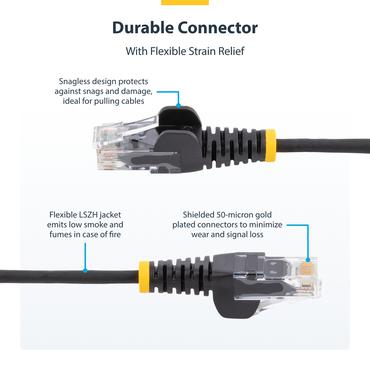 Durable Connector

With Flexible Strain Relief

Snagless design protects against snags and damage, ideal for pulling cables

Flexible LSZH jacket emits low smoke and fumes in case of fire

Shielded 50-micron gold plated connectors to minimize wear and signal loss