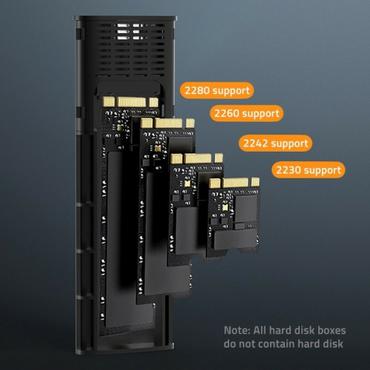 2280 support

2260 support

2242 support

2230 support

Note: All hard disk boxes do not contain hard disk