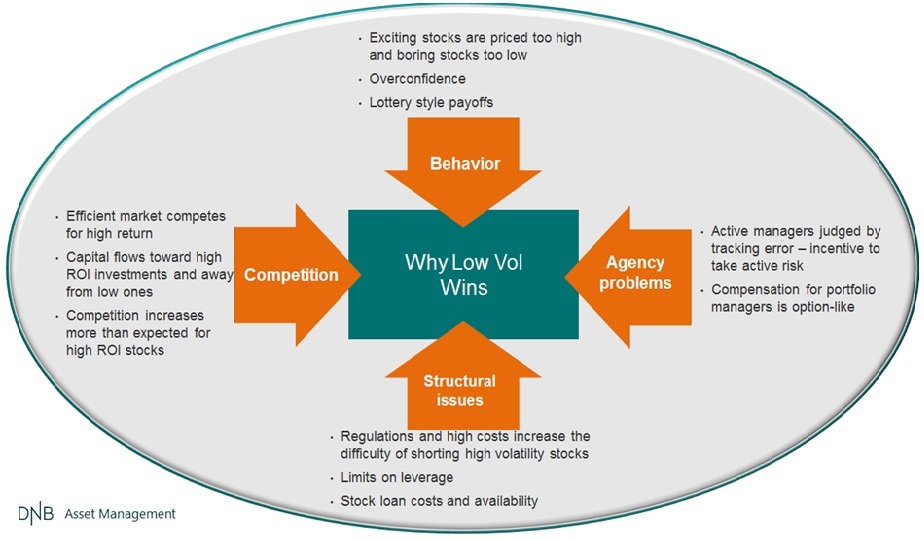 - Exciting stocks are priced too high and boring stocks too low
- Overconfidence
- Lottery style payoffs

Behavior

- Efficient market competes for high return
- Capital flows toward high ROI investments and away from low ones
- Competition increases more than expected for high ROI stocks

Competition

Why Low Vol Wins

Agency problems

- Active managers judged by tracking error – incentive to take active risk
- Compensation for portfolio managers is option-like

Structural issues

- Regulations and high costs increase the difficulty of shorting high volatility stocks
- Limits on leverage
- Stock loan costs and availability

DNB Asset Management