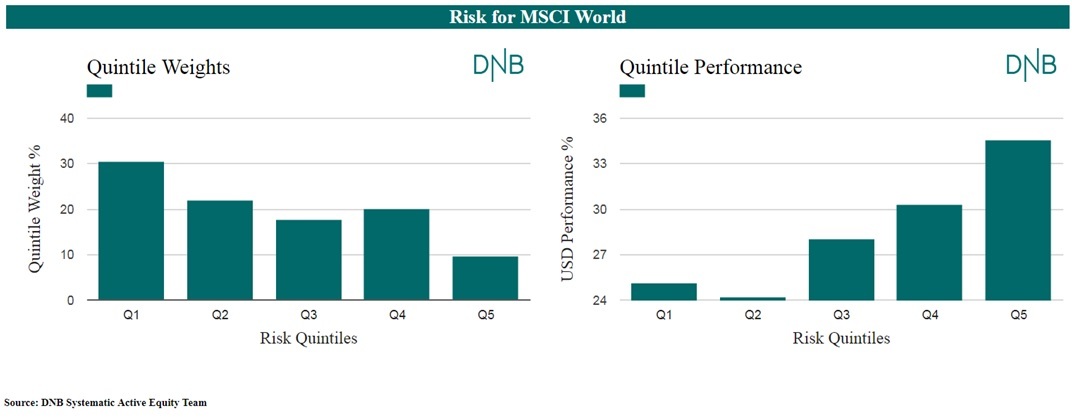 Risk for MSCI World

Quintile Weights

DNB

Quintile Weight %

40
30
20
10
0

Q1 Q2 Q3 Q4 Q5

Risk Quintiles

Quintile Performance

DNB

USD Performance %

36
33
30
27
24

Q1 Q2 Q3 Q4 Q5

Risk Quintiles

Source: DNB Systematic Active Equity Team