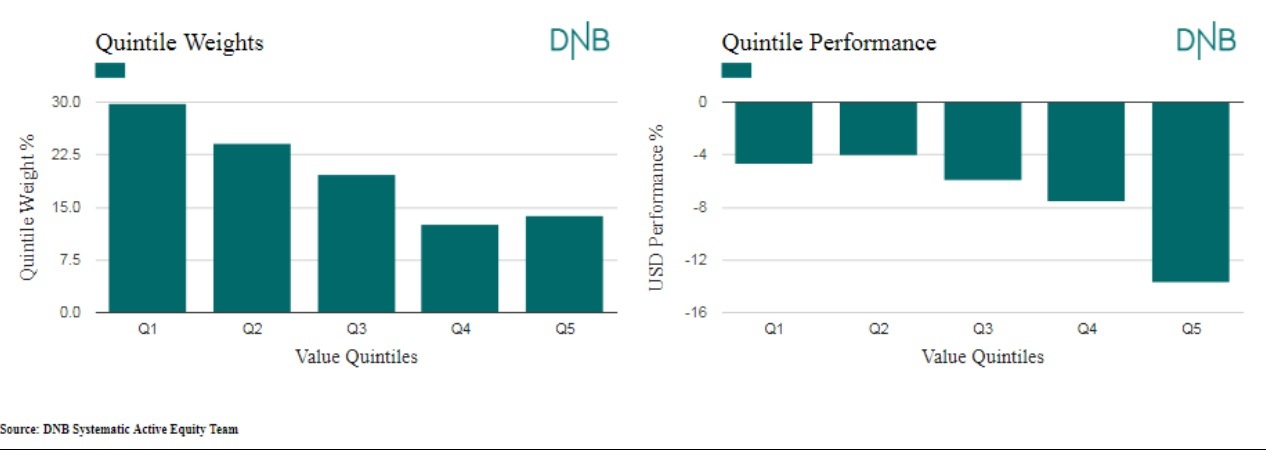 Quintile Weights

DNB

Quintile Weight %

30.0
22.5
15.0
7.5
0.0

Q1 Q2 Q3 Q4 Q5

Value Quintiles

Quintile Performance

DNB

USD Performance %

0
-4
-8
-12
-16

Q1 Q2 Q3 Q4 Q5

Value Quintiles

Source: DNB Systematic Active Equity Team