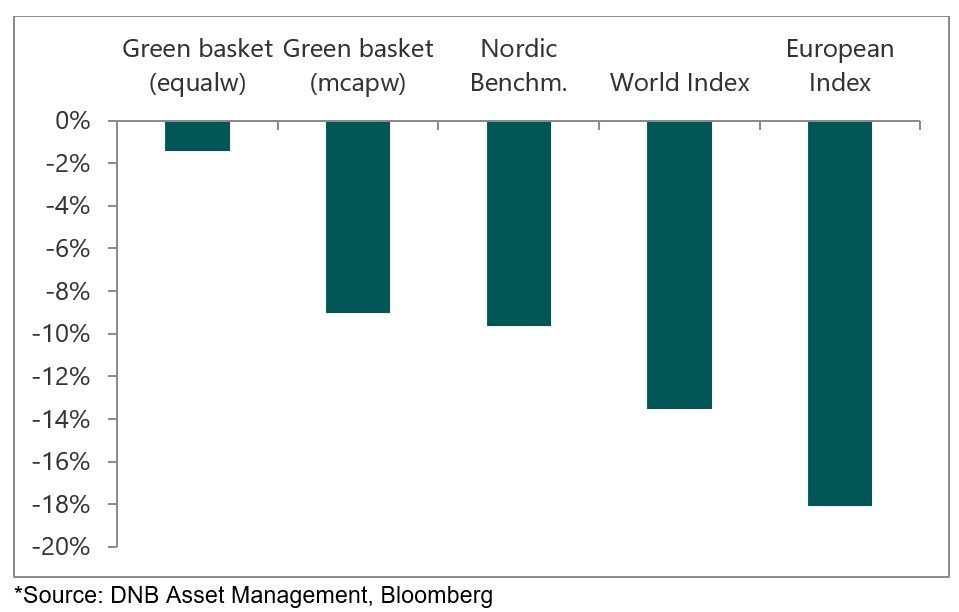 Green basket (equalw)
Green basket (mcapw)
Nordic Benchm.
World Index
European Index

0%
-2%
-4%
-6%
-8%
-10%
-12%
-14%
-16%
-18%
-20%

*Source: DNB Asset Management, Bloomberg