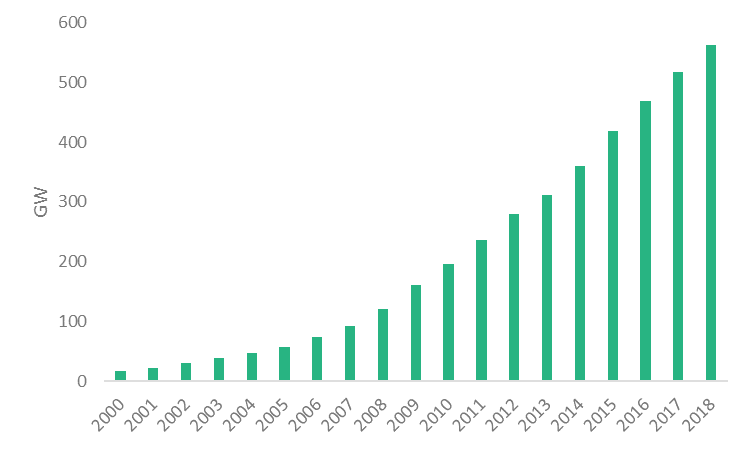 600
500
400
300
200
100
0
GW
2000
2001
2002
2003
2004
2005
2006
2007
2008
2009
2010
2011
2012
2013
2014
2015
2016
2017
2018