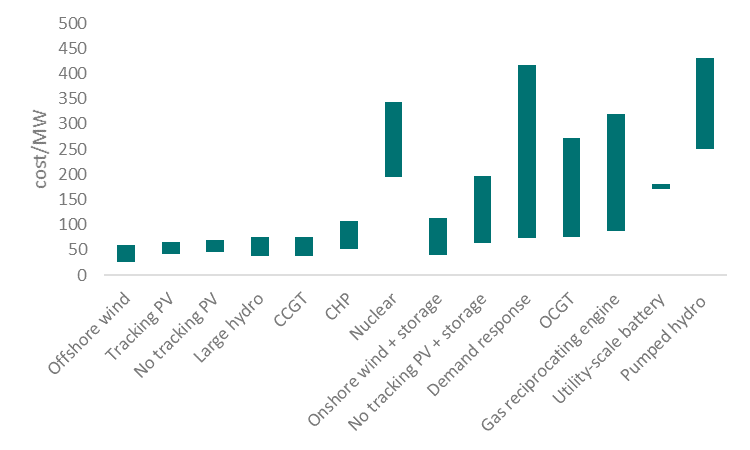 500
450
400
350
300
250
200
150
100
50
0

cost/MW

Offshore wind
Tracking PV
No tracking PV
Large hydro
CCGT
CHP
Nuclear
Onshore wind + storage
No tracking PV + storage
Demand response
OCGT
Gas reciprocating engine
Utility-scale battery
Pumped hydro