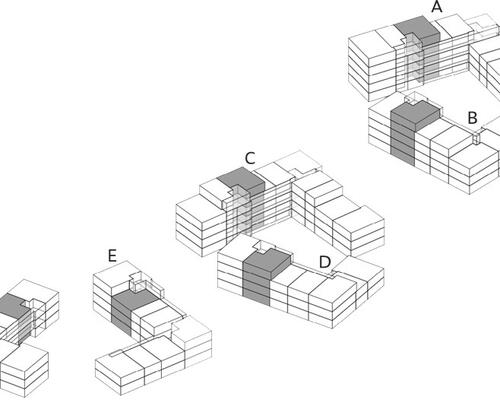 A

B

C

D

E