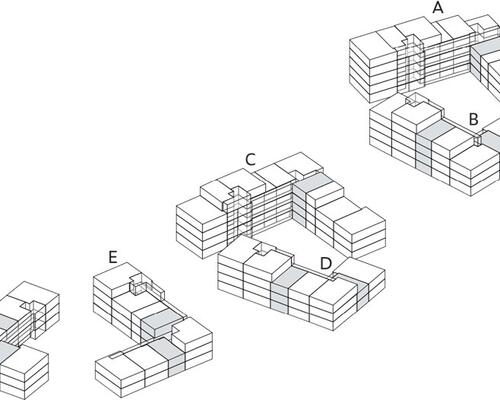 A

B

C

D

E