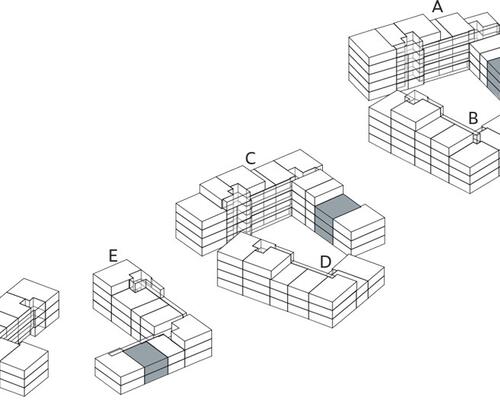 A

B

C

D

E