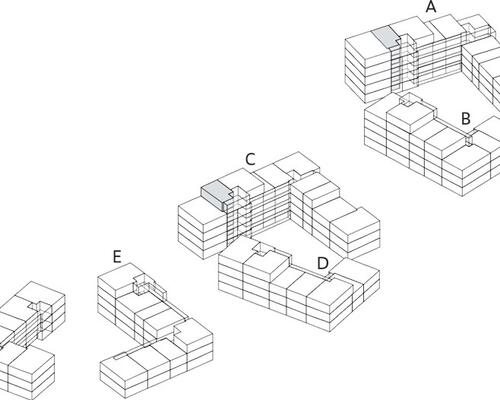 A
B
C
D
E