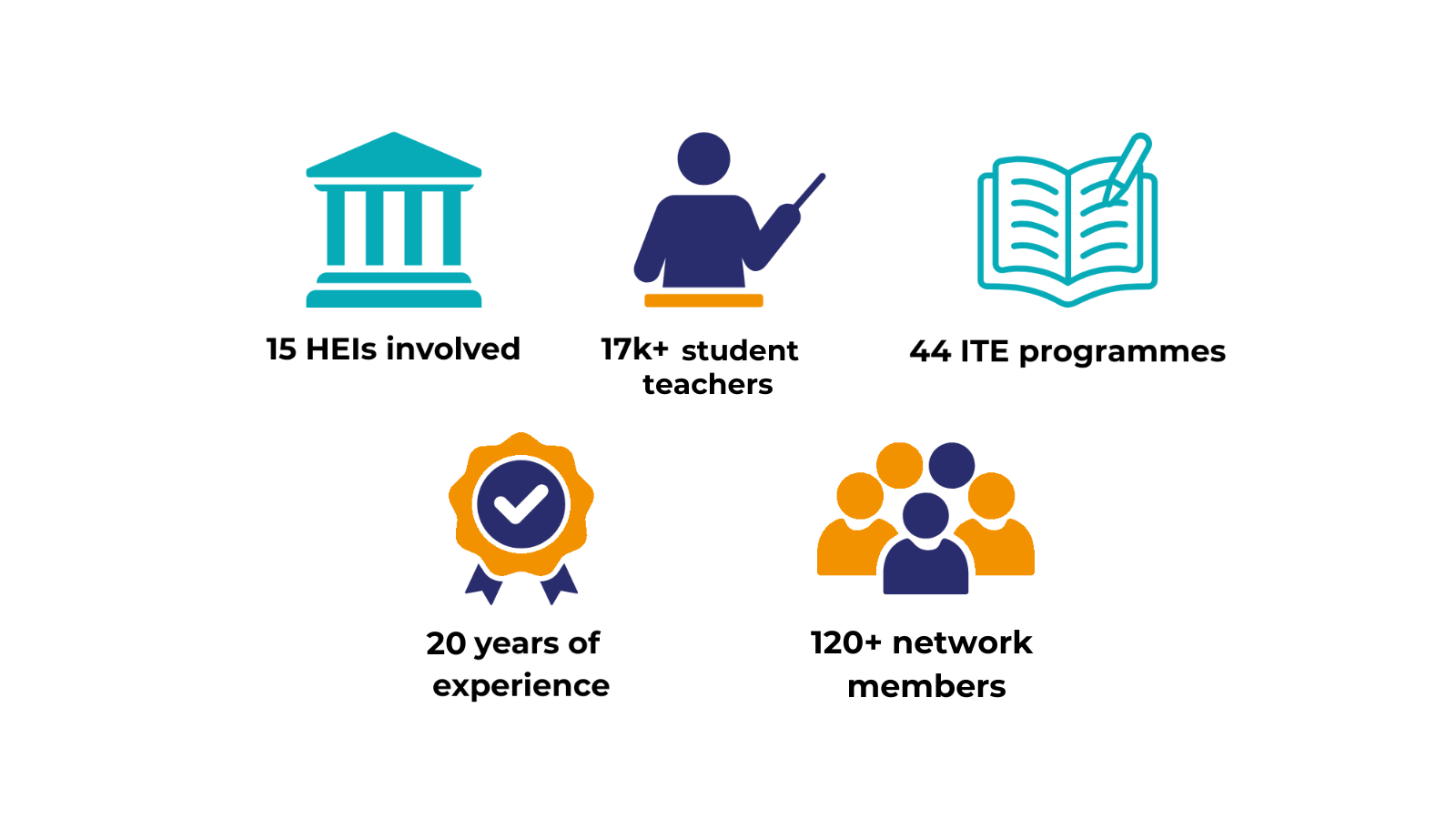 15 HEIs involved

17k+ student teachers

44 ITE programmes

20 years of experience

120+ network members