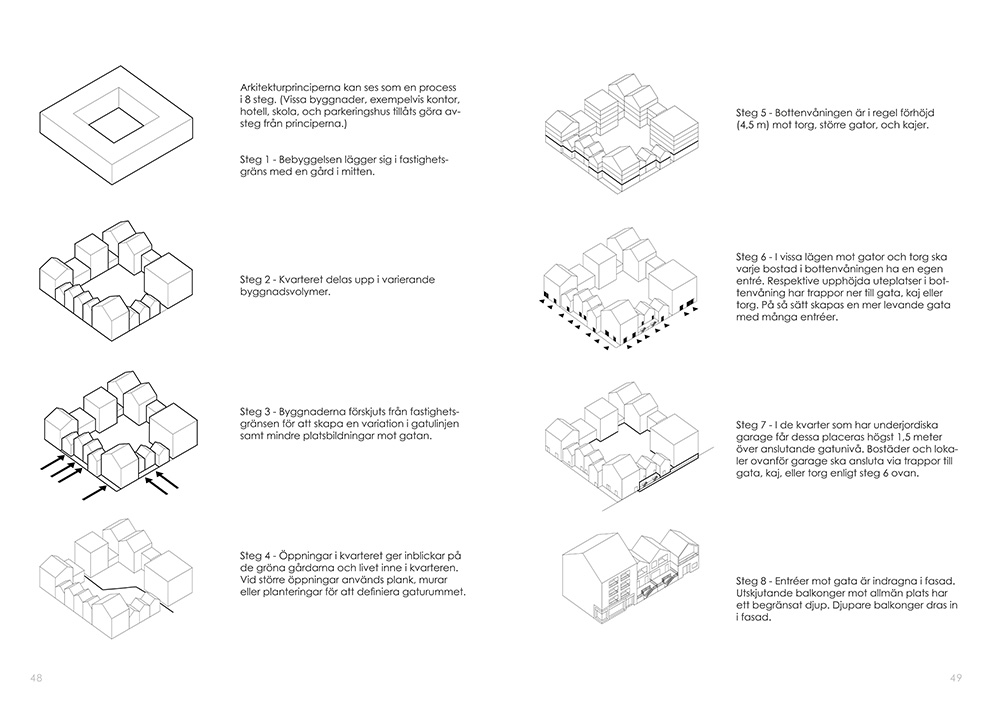 Arkitekturprinciperna kan ses som en process i 8 steg. (Vissa byggnader, exempelvis kontor, hotell, skola, och parkeringshus tillåts göra avsteg från principerna.)

Steg 1 - Bebyggelsen lägger sig i fastighetsgräns med en gård i mitten.

Steg 2 - Kvarteret delas upp i varierande byggnadsvolymer.

Steg 3 - Byggnaderna förskjuts från fastighetsgränsen för att skapa en variation i gatulinjen samt mindre platsbildningar mot gatan.

Steg 4 - Öppningar i kvarteret ger inblickar på de gröna gårdarna och livet inne i kvarteren. Vid större öppningar används plank, murar eller planteringar för att definiera gaturummet.

48

Steg 5 - Bottenvåningen är i regel förhöjd (4,5 m) mot torg, större gator, och kajer.

Steg 6 - I vissa lägen mot gator och torg ska varje bostad i bottenvåningen ha en egen entré. Respektive upphöjda uteplatser i bottenvåning har trappor ner till gata, kaj eller torg. På så sätt skapas en mer levande gata med många entréer.

Steg 7 - I de kvarter som har underjordiska garage får dessa placeras högst 1,5 meter över anslutande gatunivå. Bostäder och lokaler ovanför garage ska ansluta via trappor till gata, kaj, eller torg enligt steg 6 ovan.

Steg 8 - Entréer mot gata är indragna i fasad. Utskjutande balkonger mot allmän plats har ett begränsat djup. Djupare balkonger dras in i fasad.

49