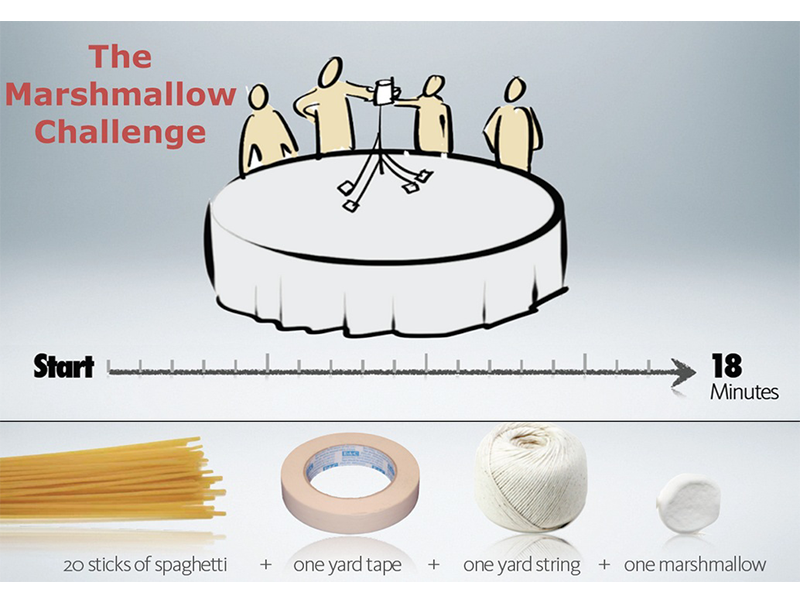 The Marshmallow Challenge

Start

18 Minutes

20 sticks of spaghetti + one yard tape + one yard string + one marshmallow